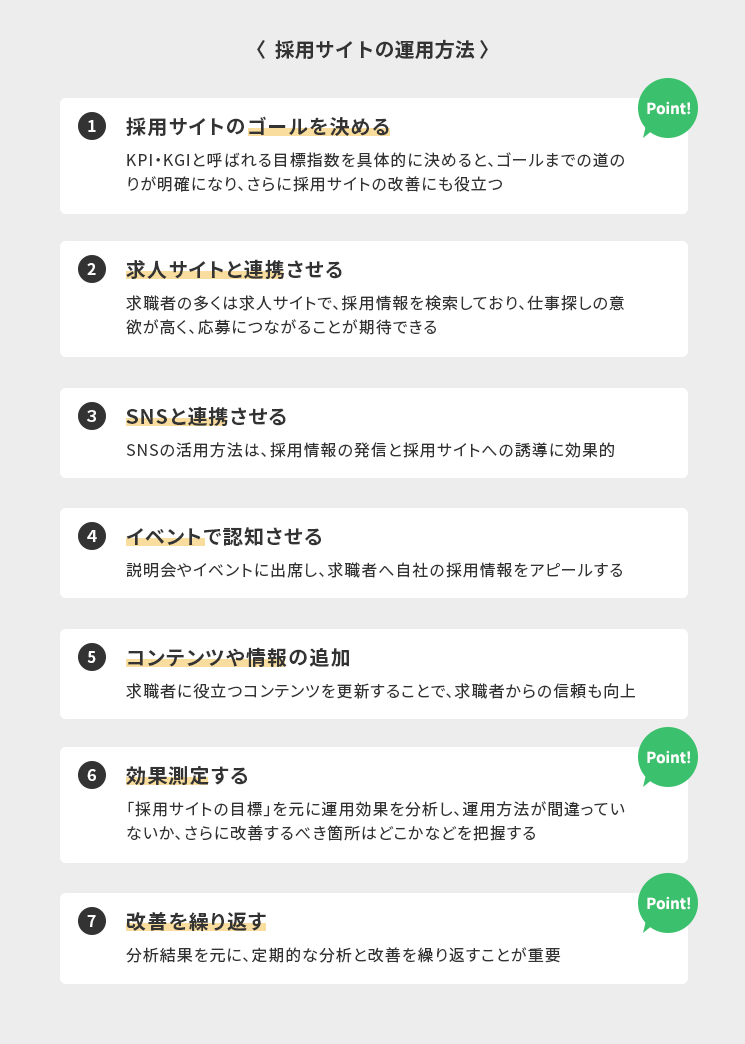 〈 採用サイトの運用方法 〉

1 採用サイトのゴールを決める

Point!

KPI・KGIと呼ばれる目標指数を具体的に決めると、ゴールまでの道のりが明確になり、さらに採用サイトの改善にも役立つ

2 求人サイトと連携させる

求職者の多くは求人サイトで、採用情報を検索しており、仕事探しの意欲が高く、応募につながることが期待できる

3 SNSと連携させる

SNSの活用方法は、採用情報の発信と採用サイトへの誘導に効果的

4 イベントで認知させる

説明会やイベントに出席し、求職者へ自社の採用情報をアピールする

5 コンテンツや情報の追加

求職者に役立つコンテンツを更新することで、求職者からの信頼も向上

6 効果測定する

Point!

「採用サイトの目標」を元に運用効果を分析し、運用方法が間違っていないか、さらに改善するべき箇所はどこかなどを把握する

7 改善を繰り返す

Point!

分析結果を元に、定期的な分析と改善を繰り返すことが重要