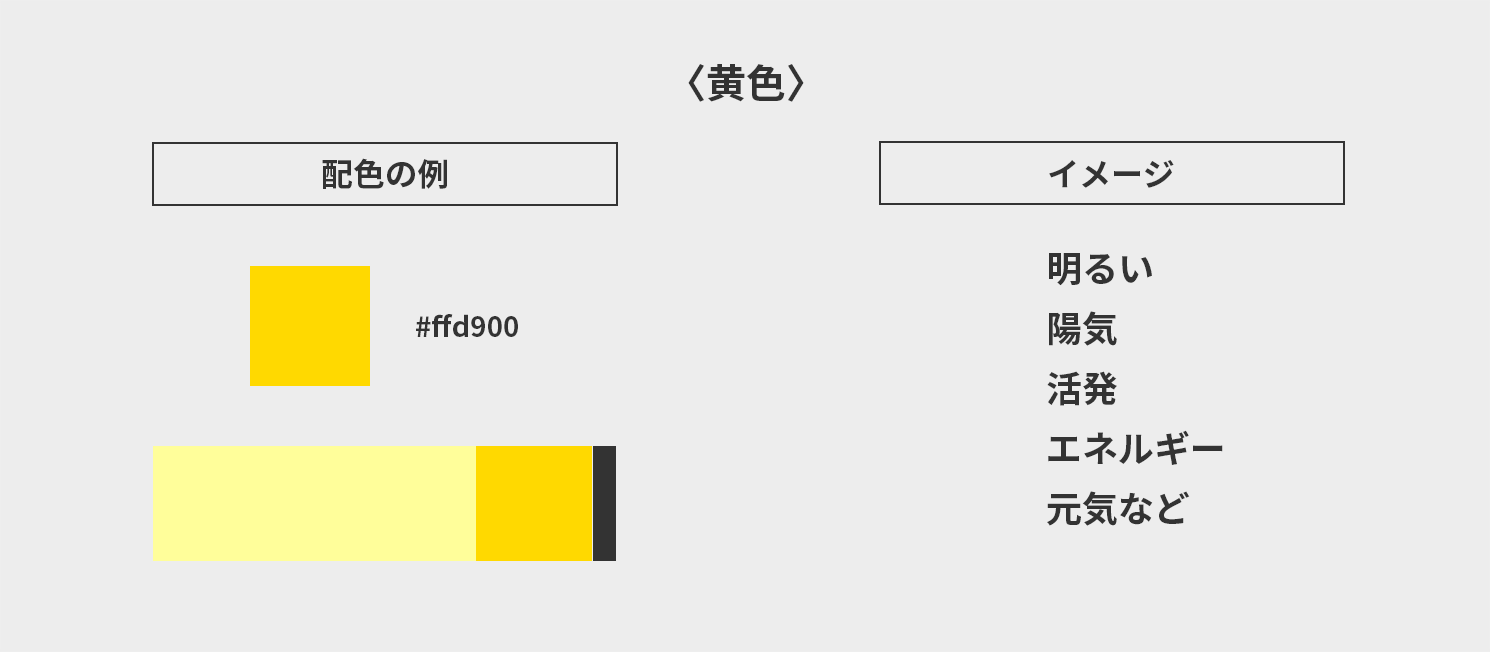 〈黄色〉

配色の例

#ffd900

イメージ

明るい
陽気
活発
エネルギー
元気など